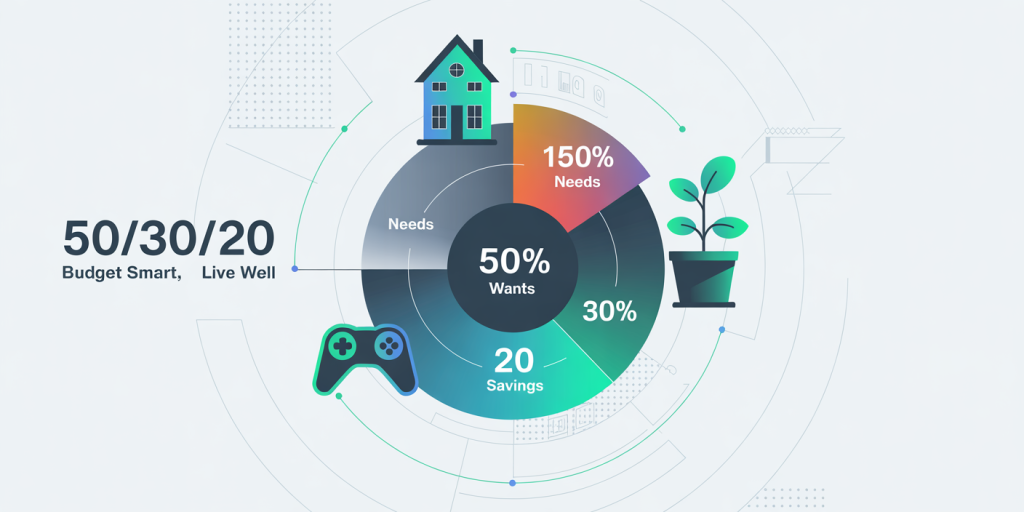 50/30/20
Budget Smart, Live Well

150%
Needs

Needs

50%
Wants

30%

20
Savings