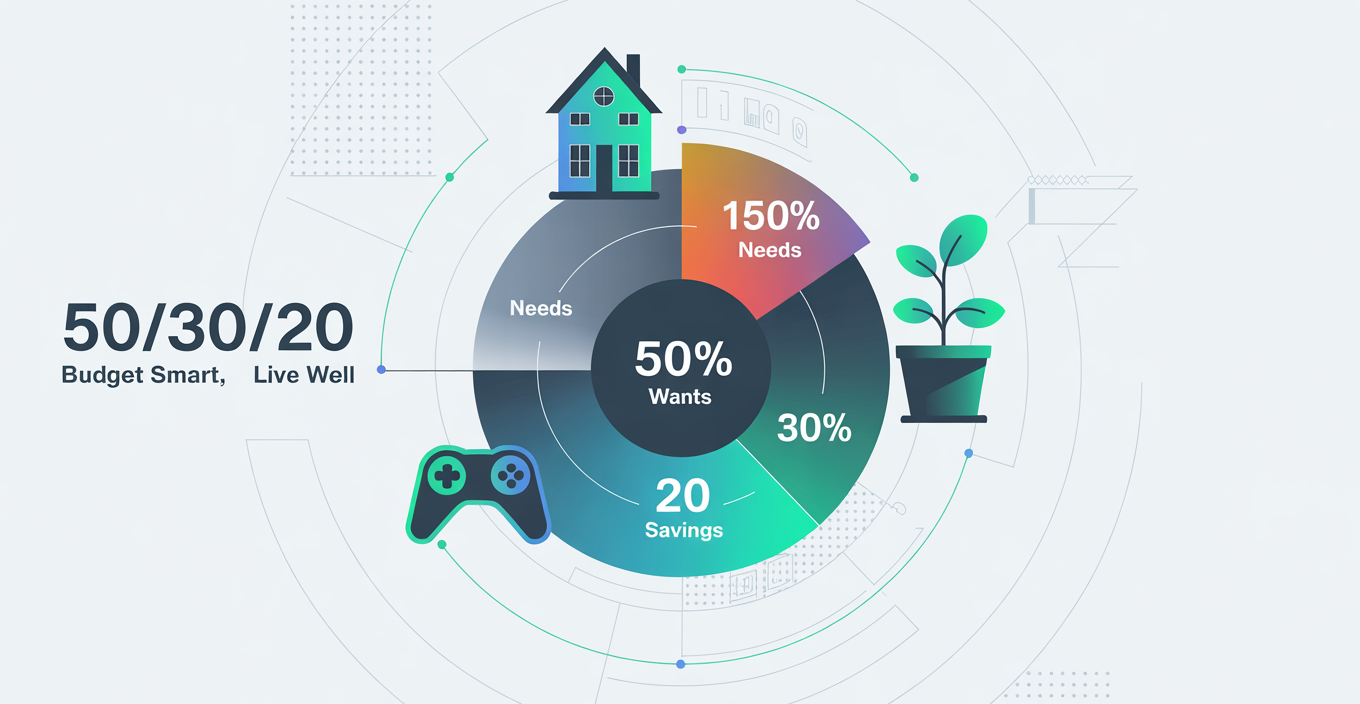 50/30/20
Budget Smart, Live Well

150%
Needs

Needs

50%
Wants

30%

20
Savings