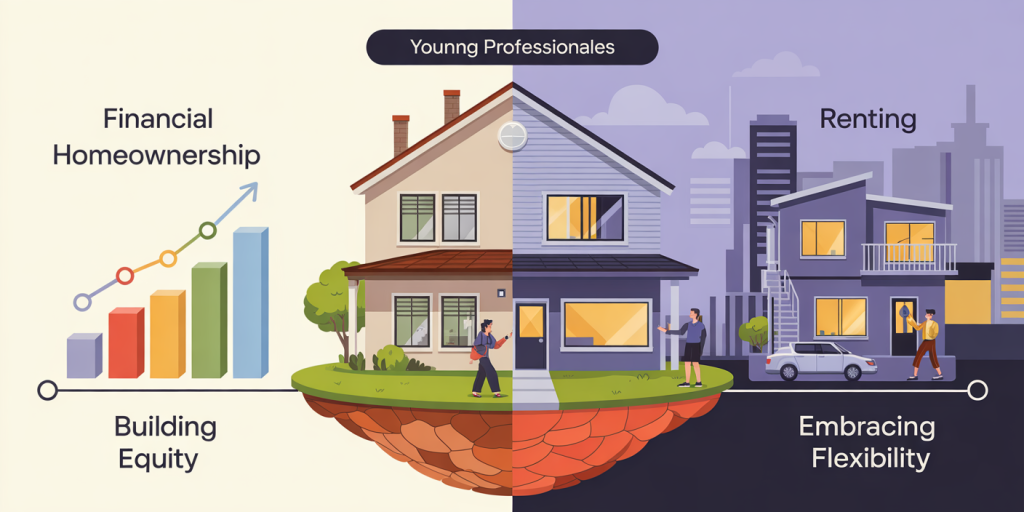 Younng Professionales

Financial Homeownership

Renting

Building Equity

Embracing Flexibility