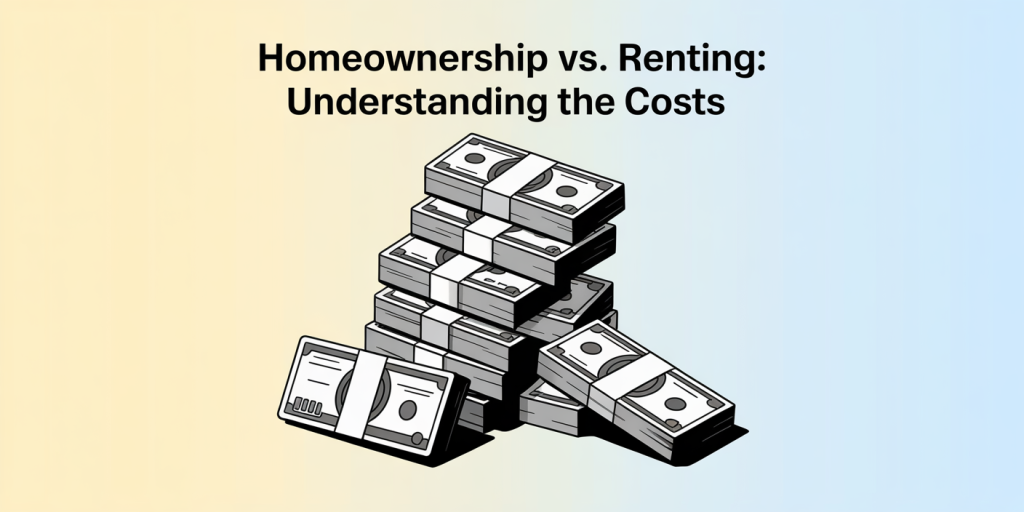 Homeownership vs. Renting:
Understanding the Costs