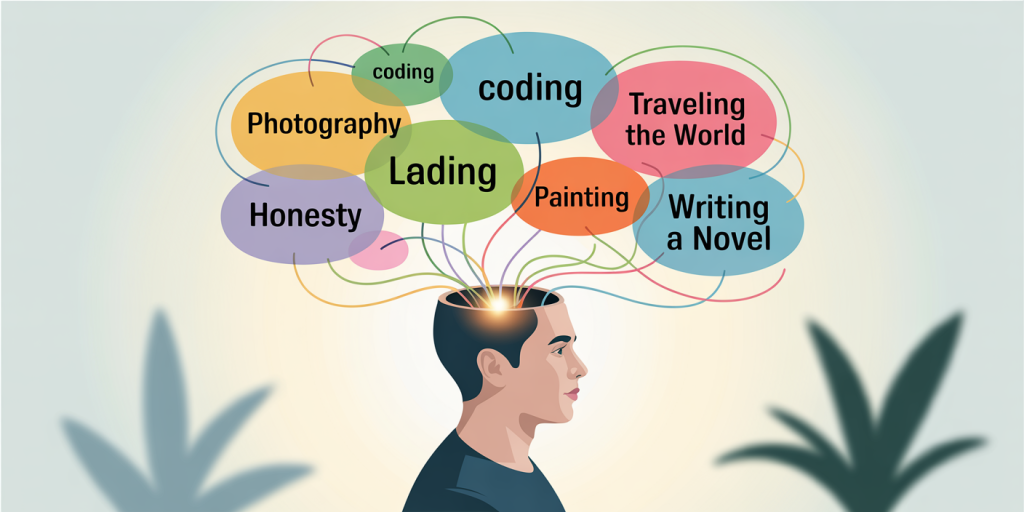 coding

coding

Photography

Traveling the World

Lading

Painting

Honesty

Writing a Novel