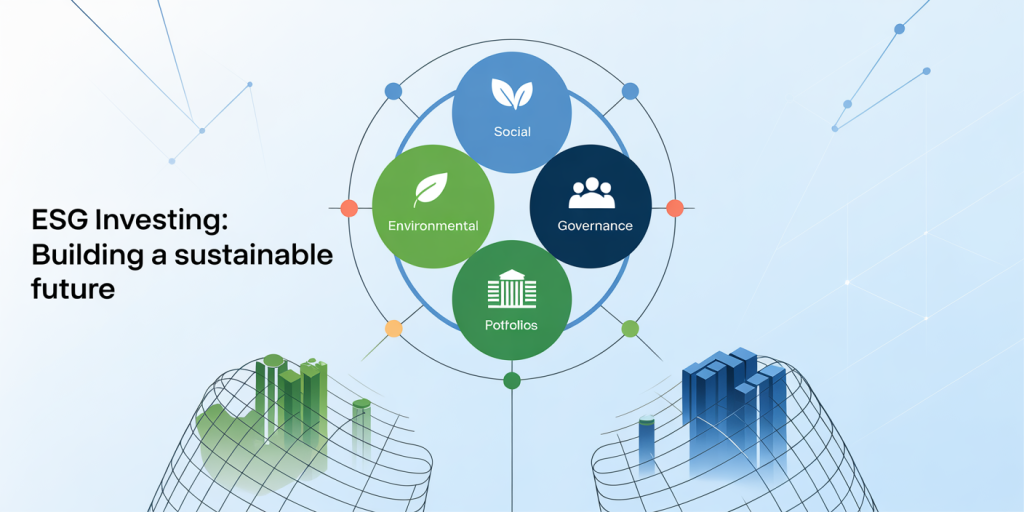 ESG Investing: Building a sustainable future

Social

Environmental

Governance

Potfolios