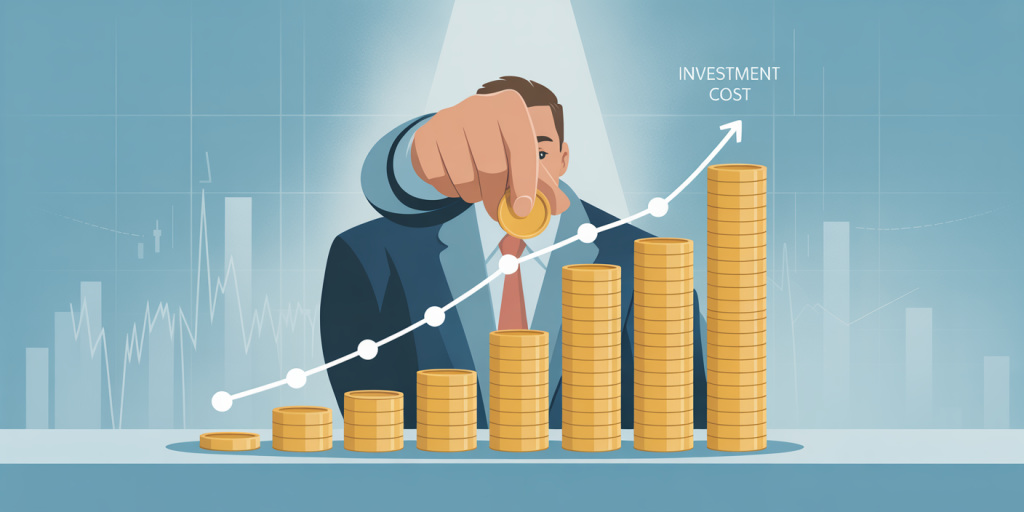 INVESTMENT
COST