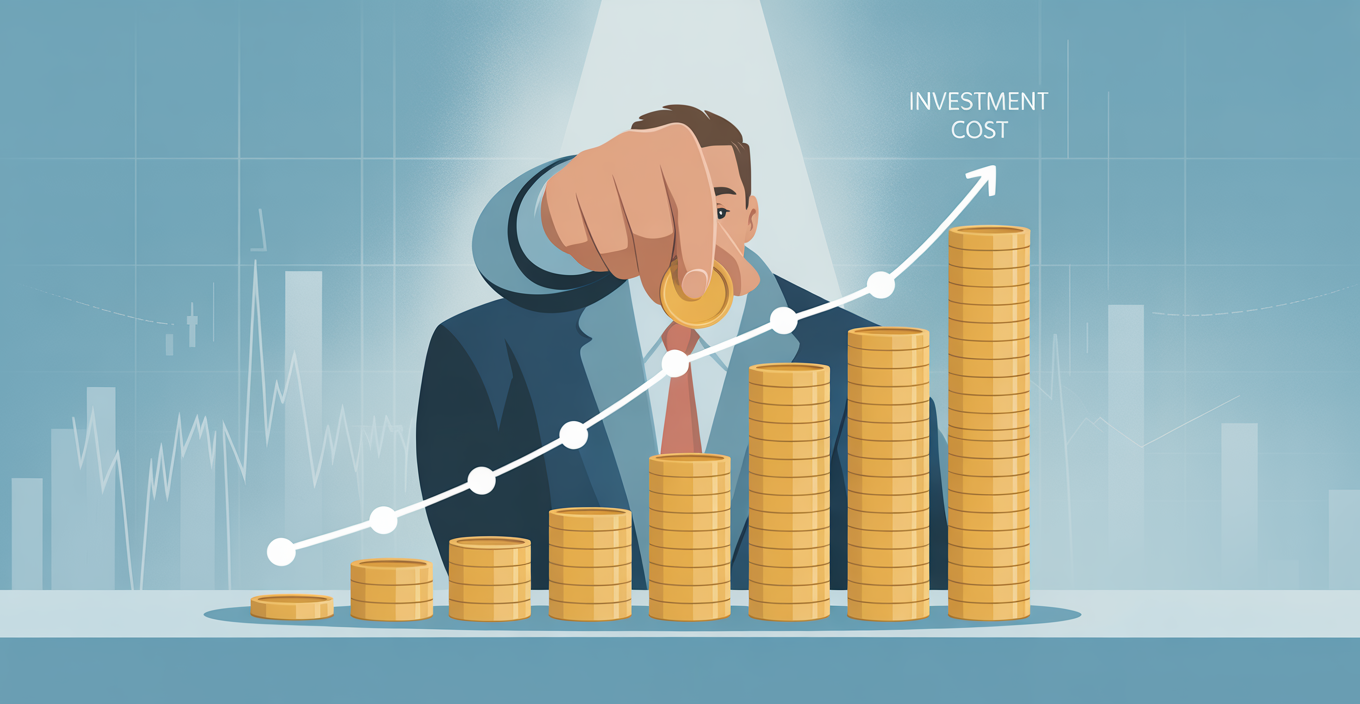 INVESTMENT
COST